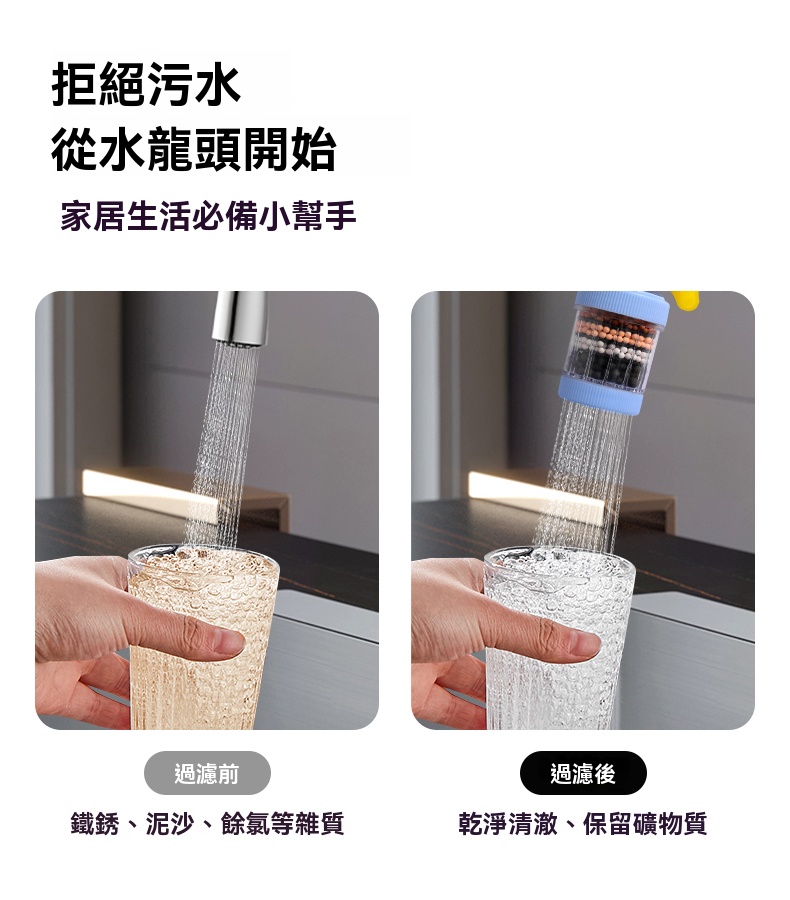 拒絕污水
從水龍頭開始

家居生活必備小幫手

過濾前

鐵銹、泥沙、餘氯等雜質

過濾後

乾淨清澈、保留礦物質