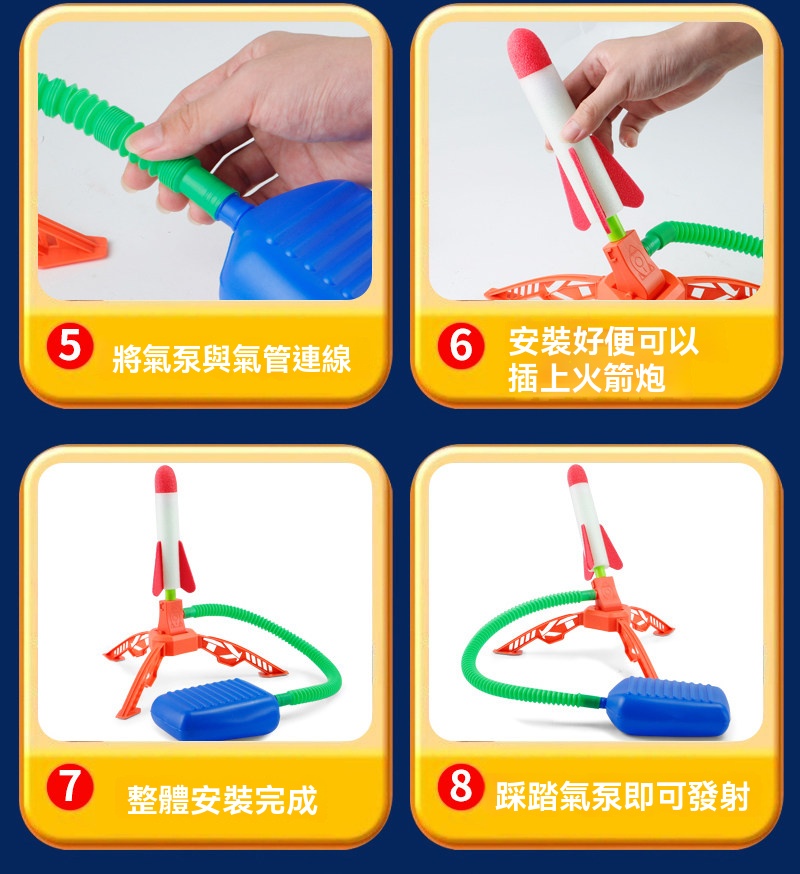 5 將氣泵與氣管連線

6 安裝好便可以插上火箭炮

7 整體安裝完成

8 踩踏氣泵即可發射